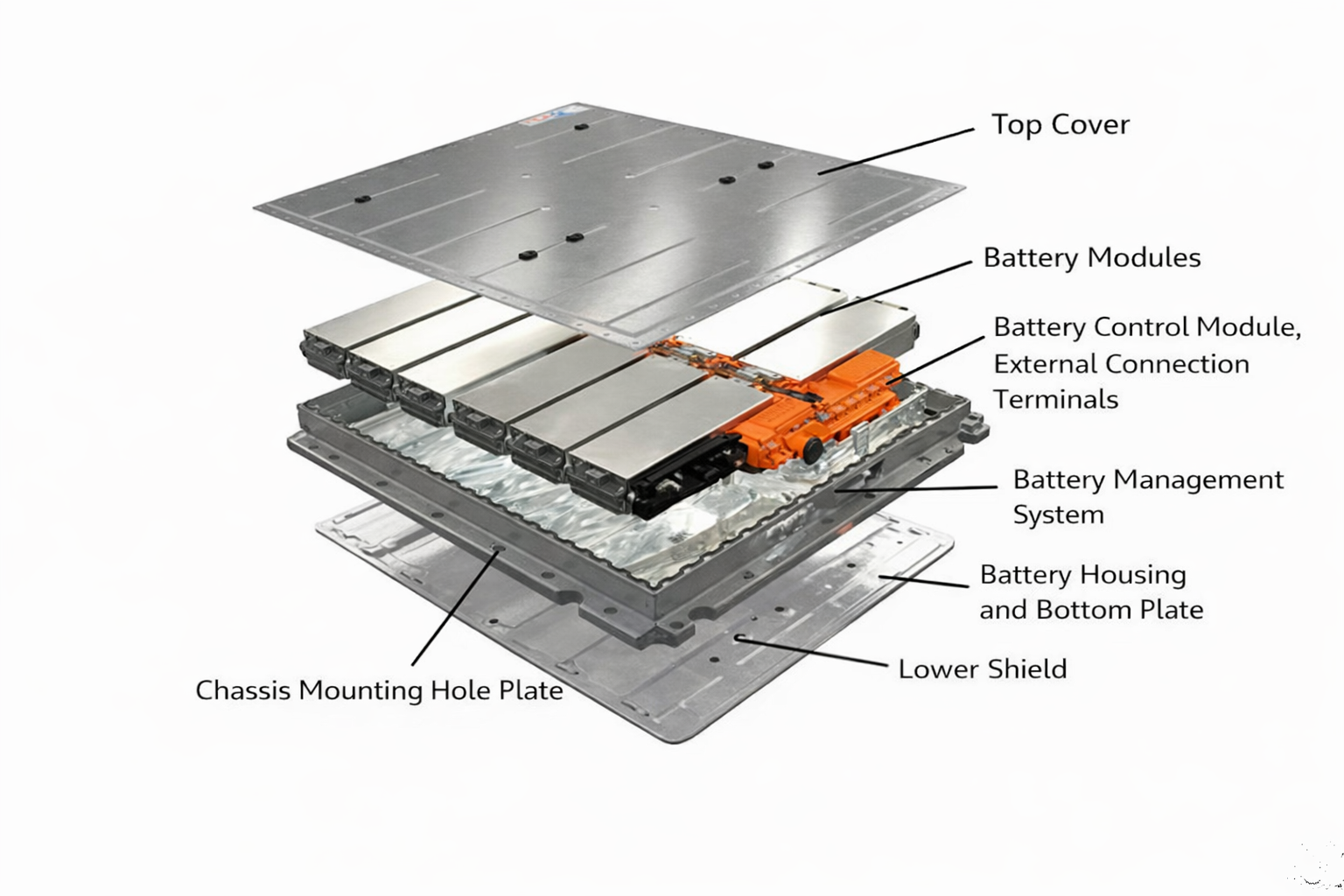 Top Cover

Battery Modules

Battery Control Module, External Connection Terminals

Battery Management System

Battery Housing and Bottom Plate

Lower Shield

Chassis Mounting Hole Plate